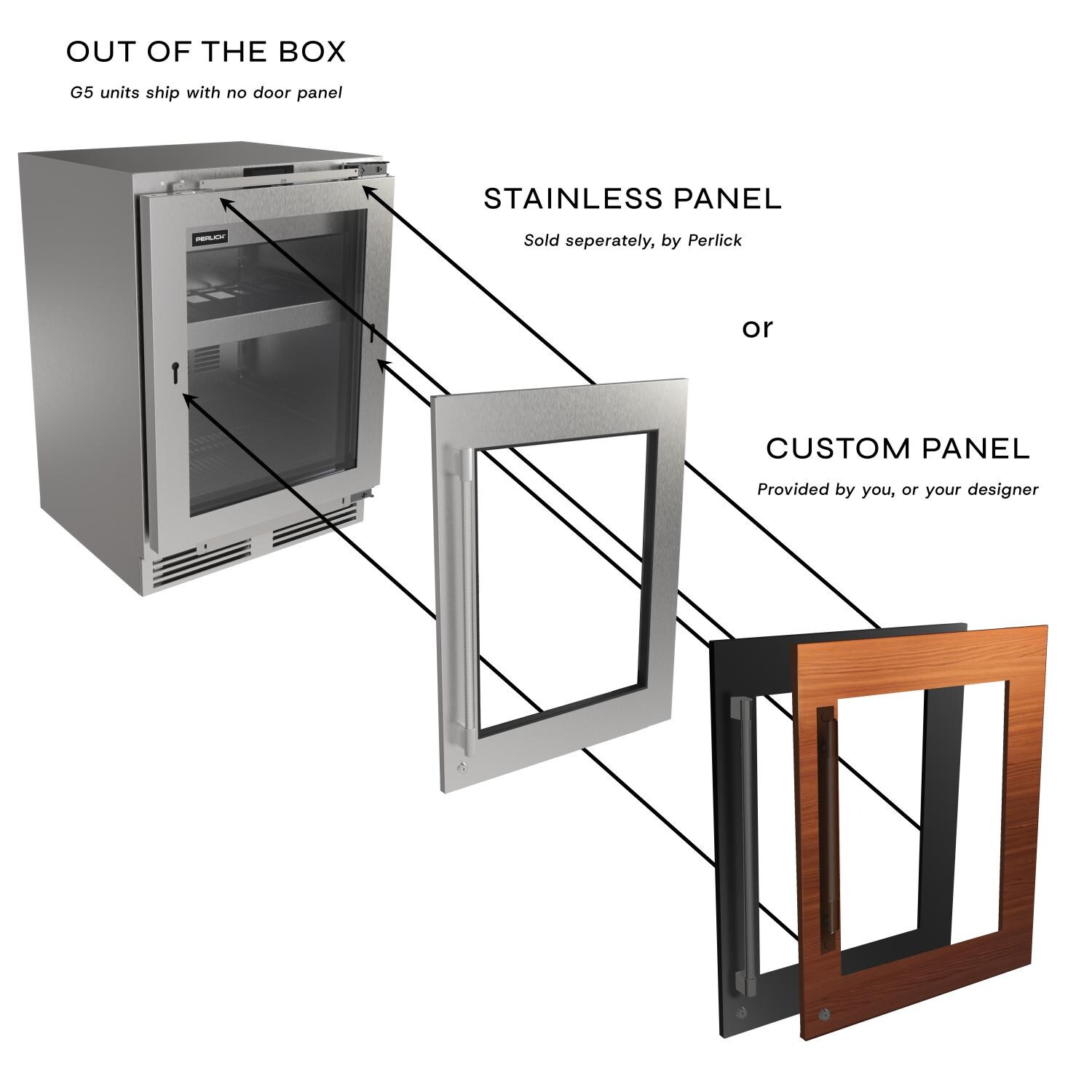 OUT OF THE BOX

G5 units ship with no door panel

PERLICK

STAINLESS PANEL

Sold seperately, by Perlick

or

CUSTOM PANEL

Provided by you, or your designer