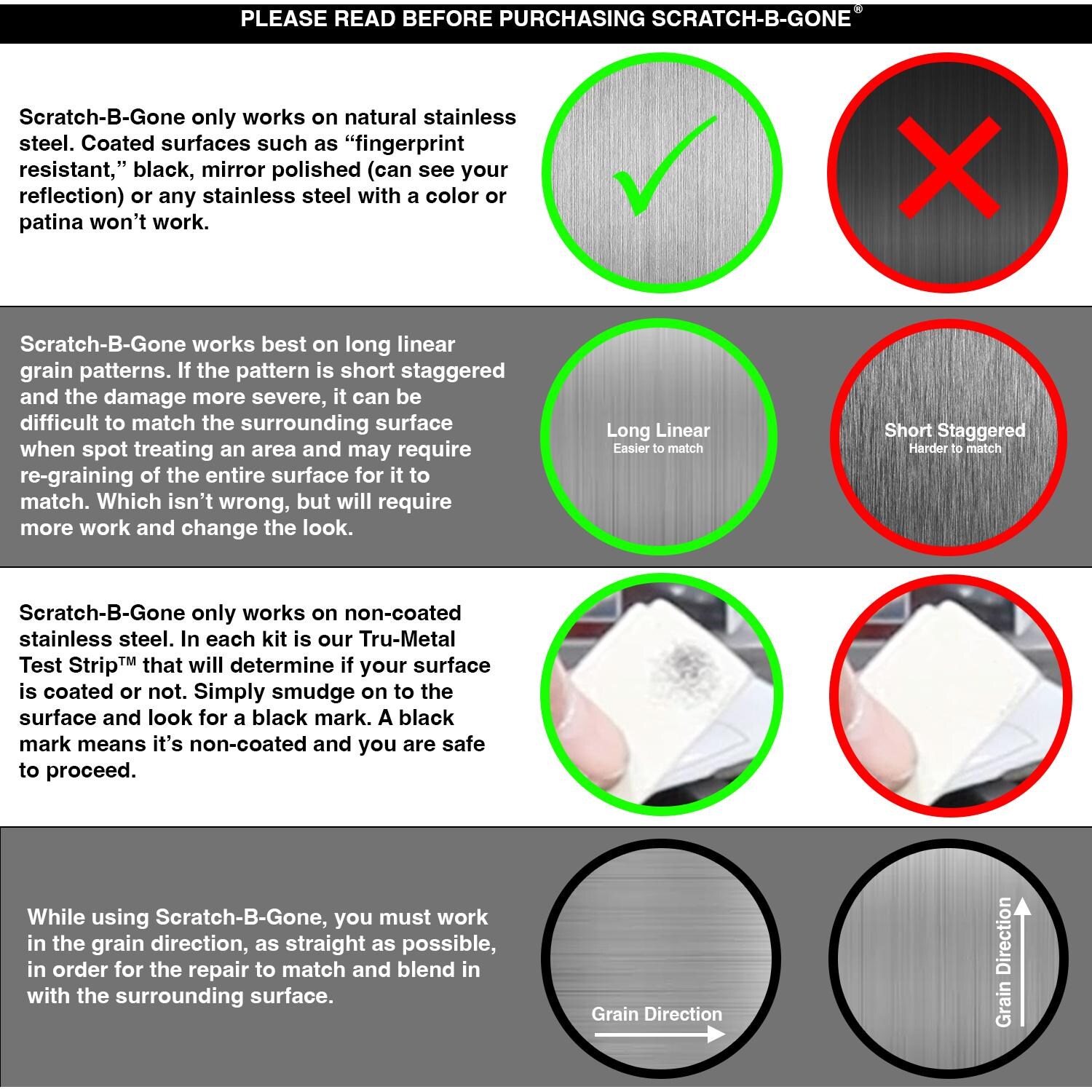 PLEASE READ BEFORE PURCHASING SCRATCH-B-GONE®

Scratch-B-Gone only works on natural stainless steel. Coated surfaces such as “fingerprint resistant,” black, mirror polished (can see your reflection) or any stainless steel with a color or patina won’t work.

Scratch-B-Gone works best on long linear grain patterns. If the pattern is short staggered and the damage more severe, it can be difficult to match the surrounding surface when spot treating an area and may require re-graining of the entire surface for it to match. Which isn’t wrong, but will require more work and change the look.

Long Linear
Easier to match

Short Staggered
Harder to match

Scratch-B-Gone only works on non-coated stainless steel. In each kit is our Tru-Metal Test Strip™ that will determine if your surface is coated or not. Simply smudge on to the surface and look for a black mark. A black mark means it’s non-coated and you are safe to proceed.

While using Scratch-B-Gone, you must work in the grain direction, as straight as possible, in order for the repair to match and blend in with the surrounding surface.

Grain Direction

Grain Direction