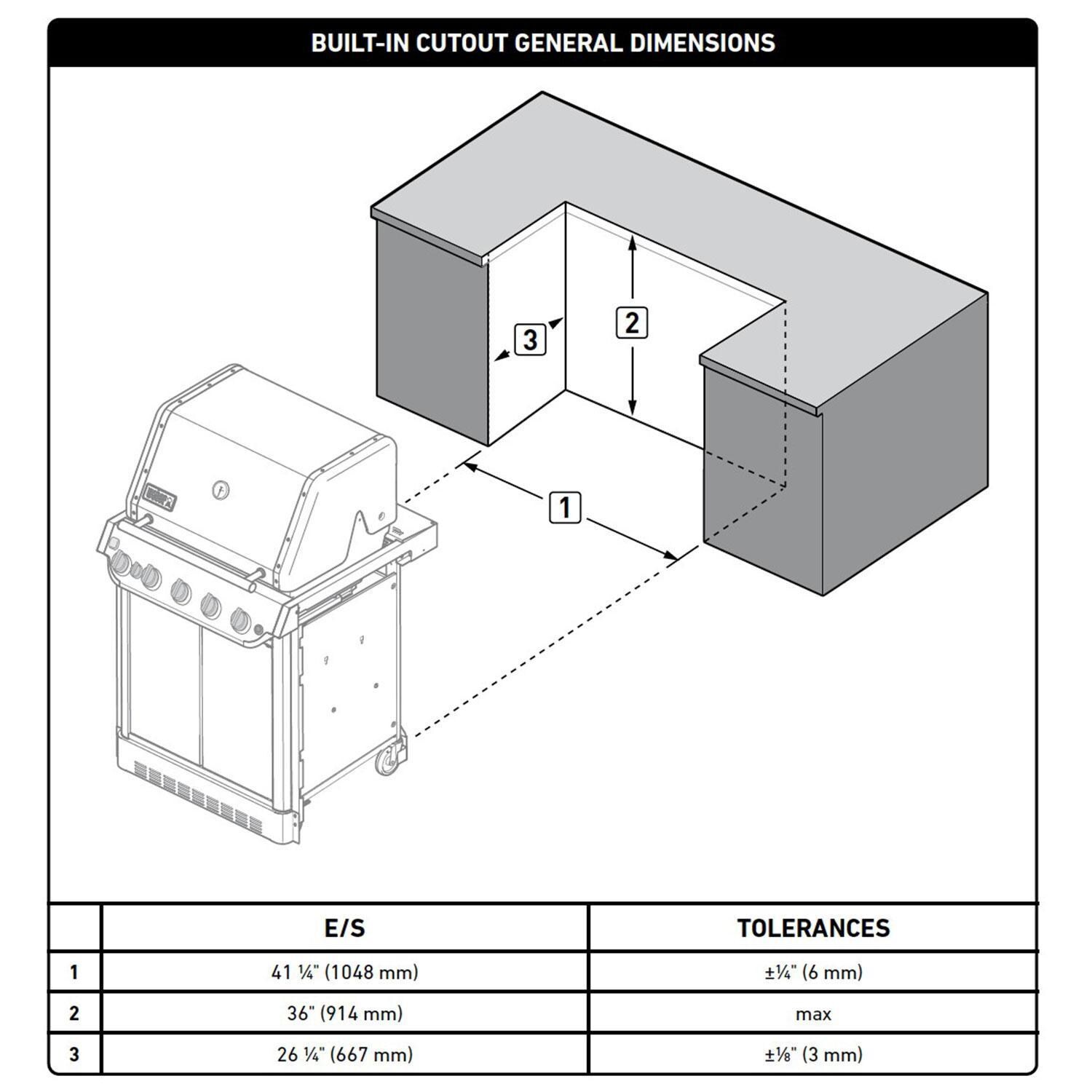 BUILT-IN CUTOUT GENERAL DIMENSIONS

3
2
1

| | E/S | TOLERANCES |
|---|---|---|
| 1 | 41 ¼" (1048 mm) | ±¼" (6 mm) |
| 2 | 36" (914 mm) | max |
| 3 | 26 ¼" (667 mm) | ±⅛" (3 mm) |