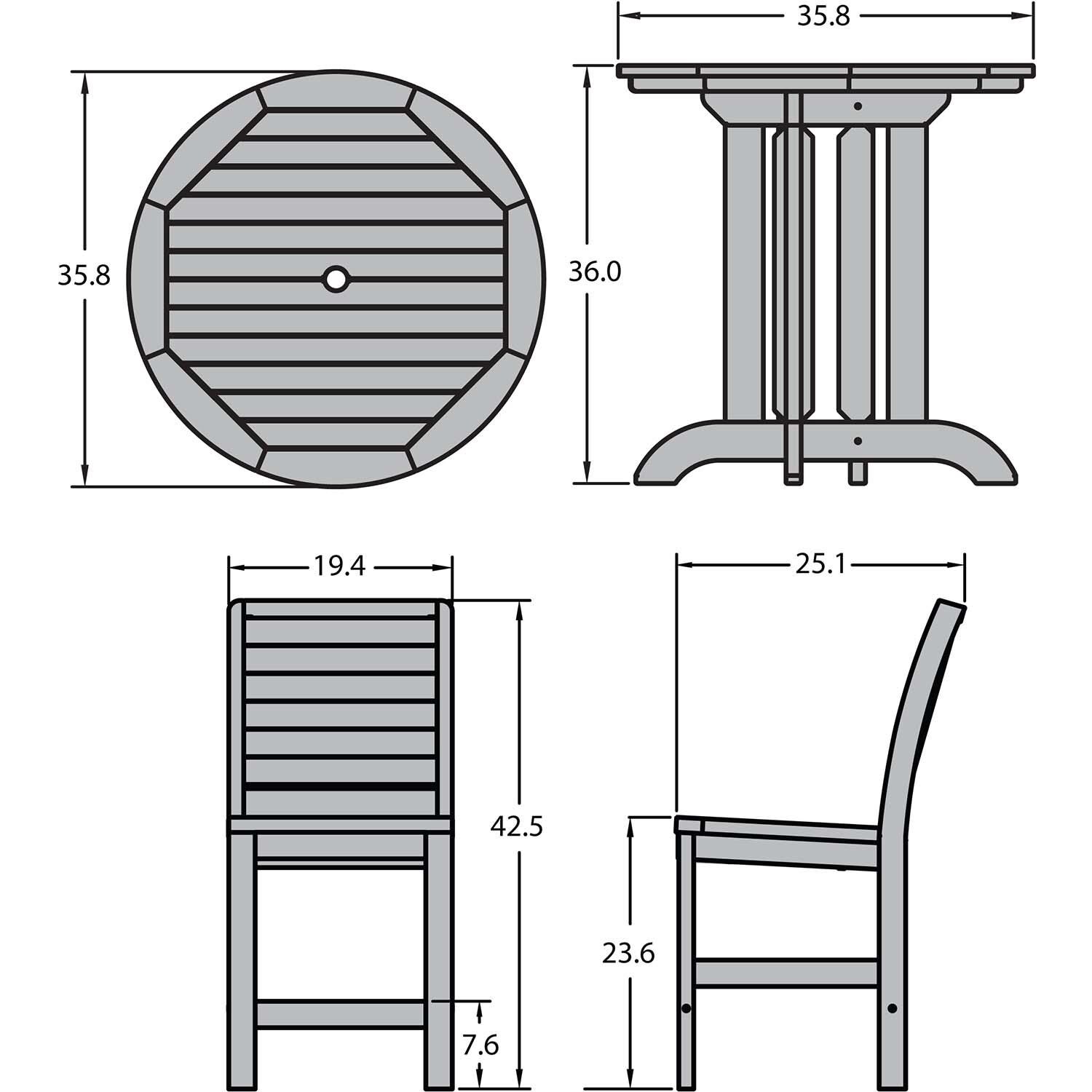 35.8

35.8

36.0

19.4

25.1

42.5

23.6

7.6