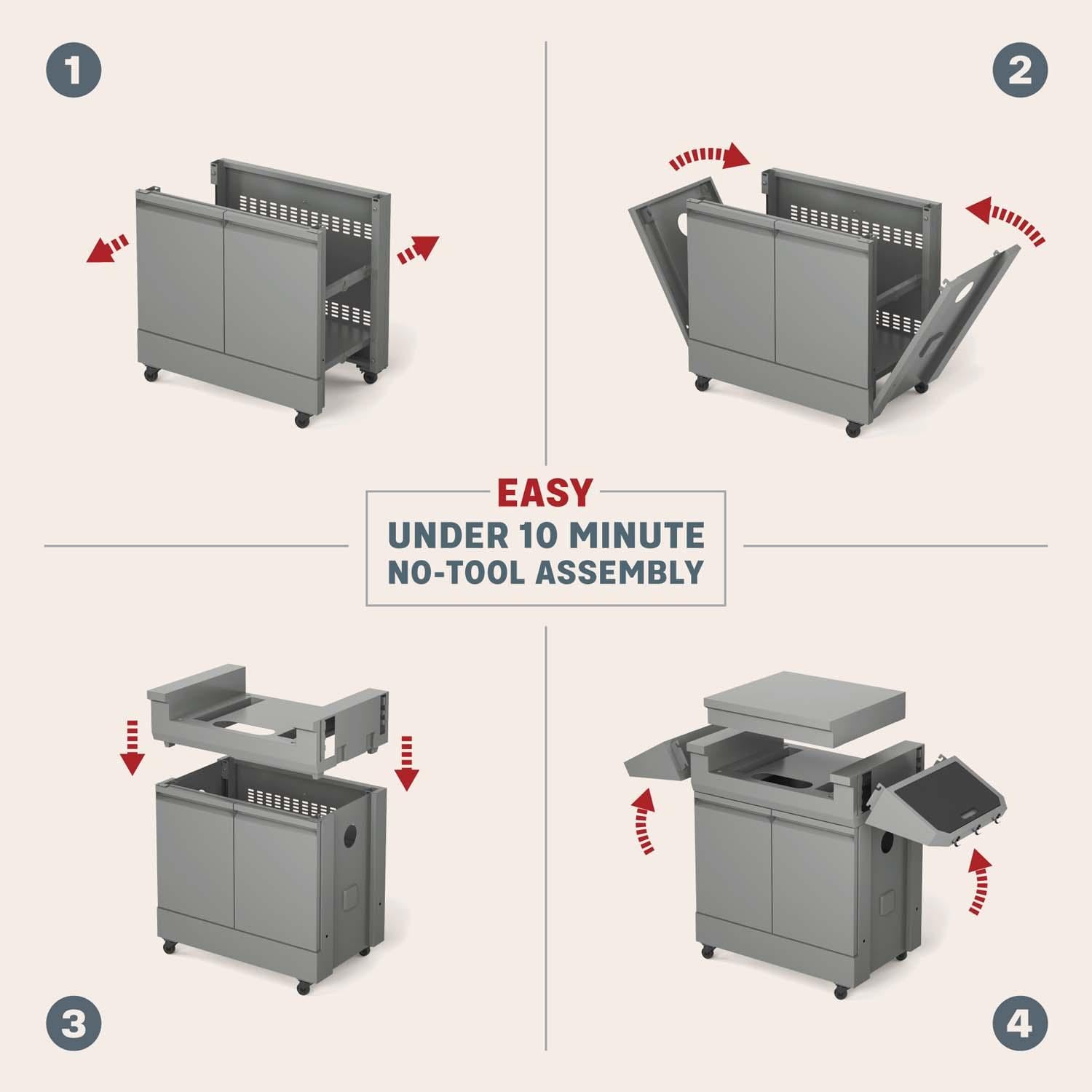 1

2

EASY
UNDER 10 MINUTE
NO-TOOL ASSEMBLY

3

4