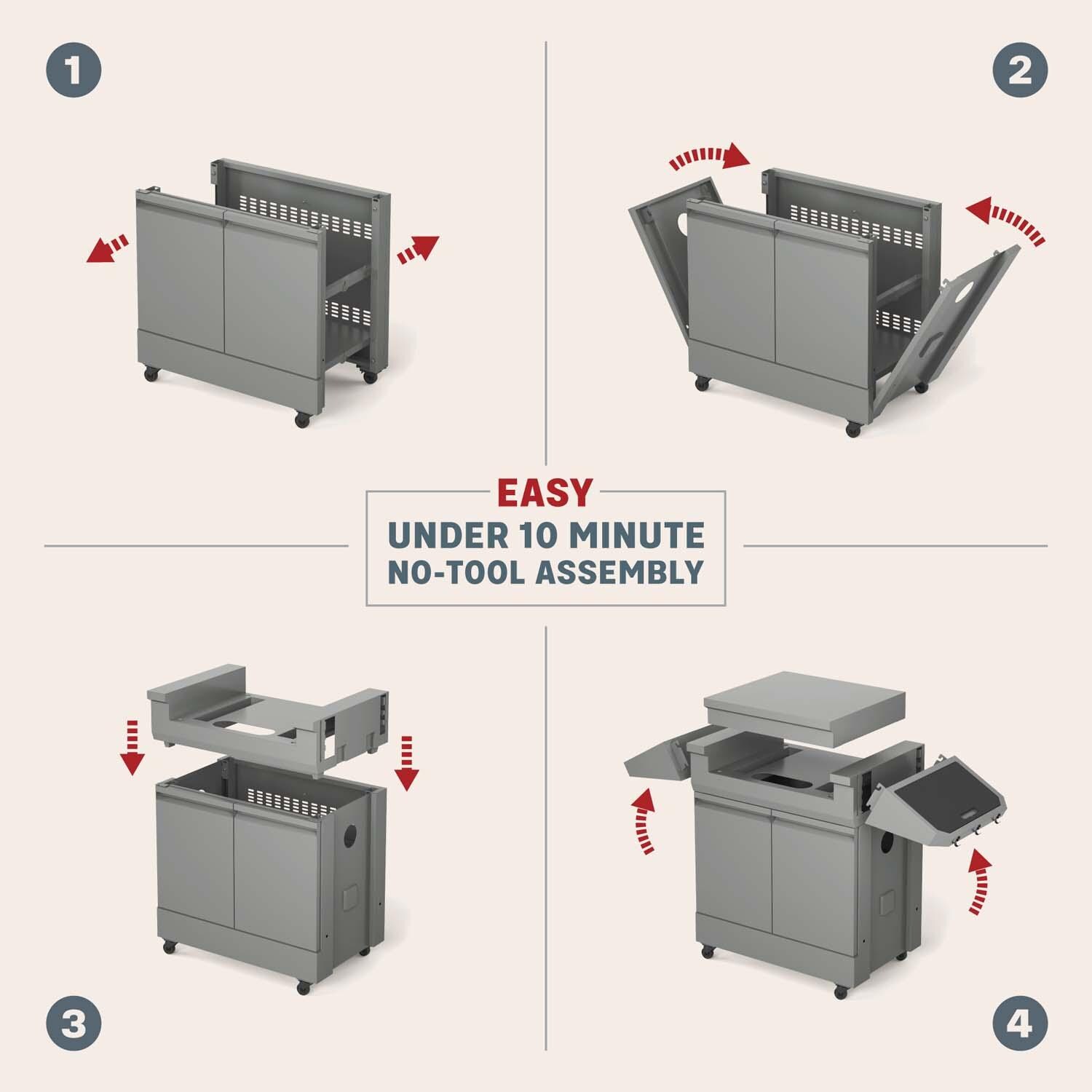 1

2

EASY
UNDER 10 MINUTE
NO-TOOL ASSEMBLY

3

4