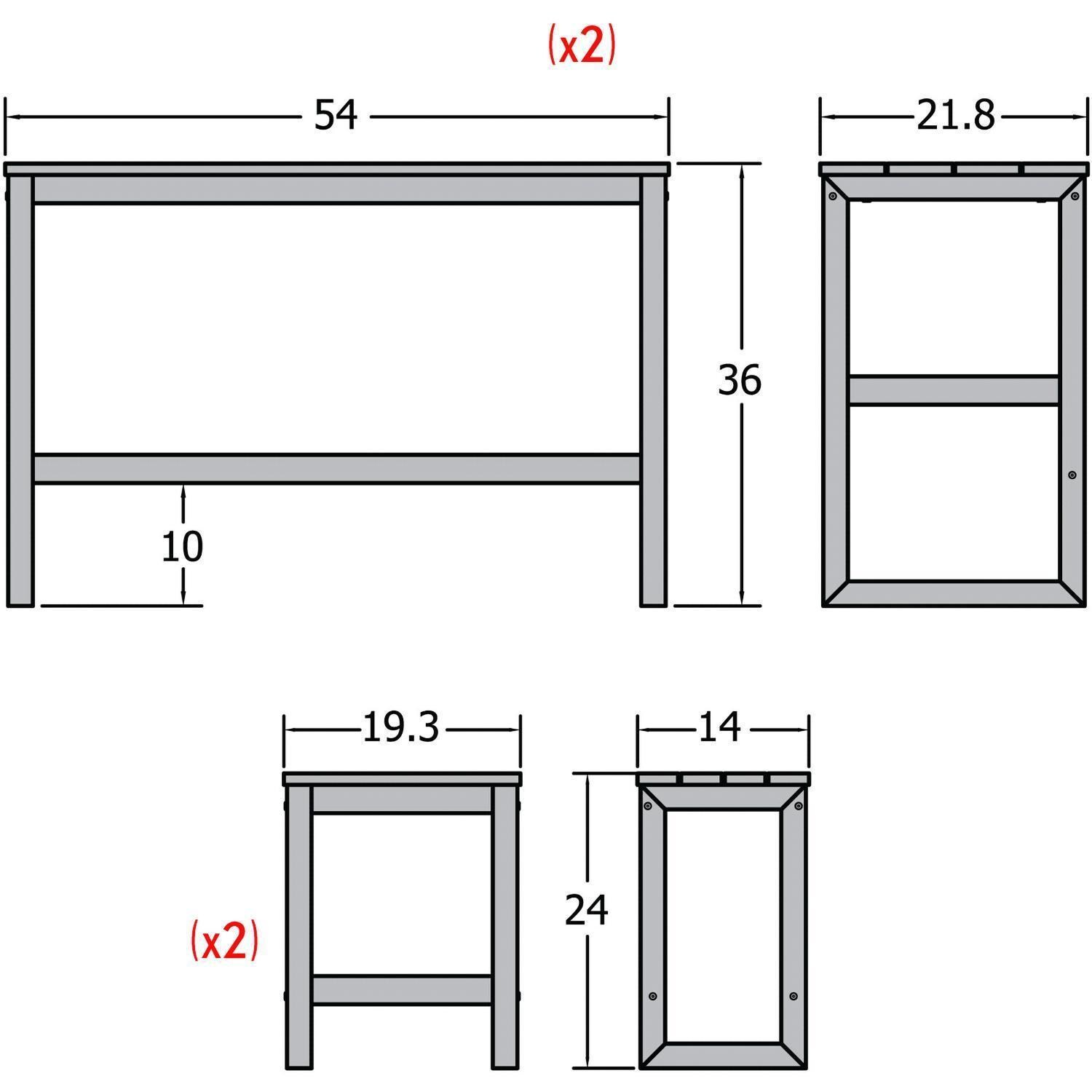 (x2)

54

21.8

36

10

19.3

14

24

(x2)