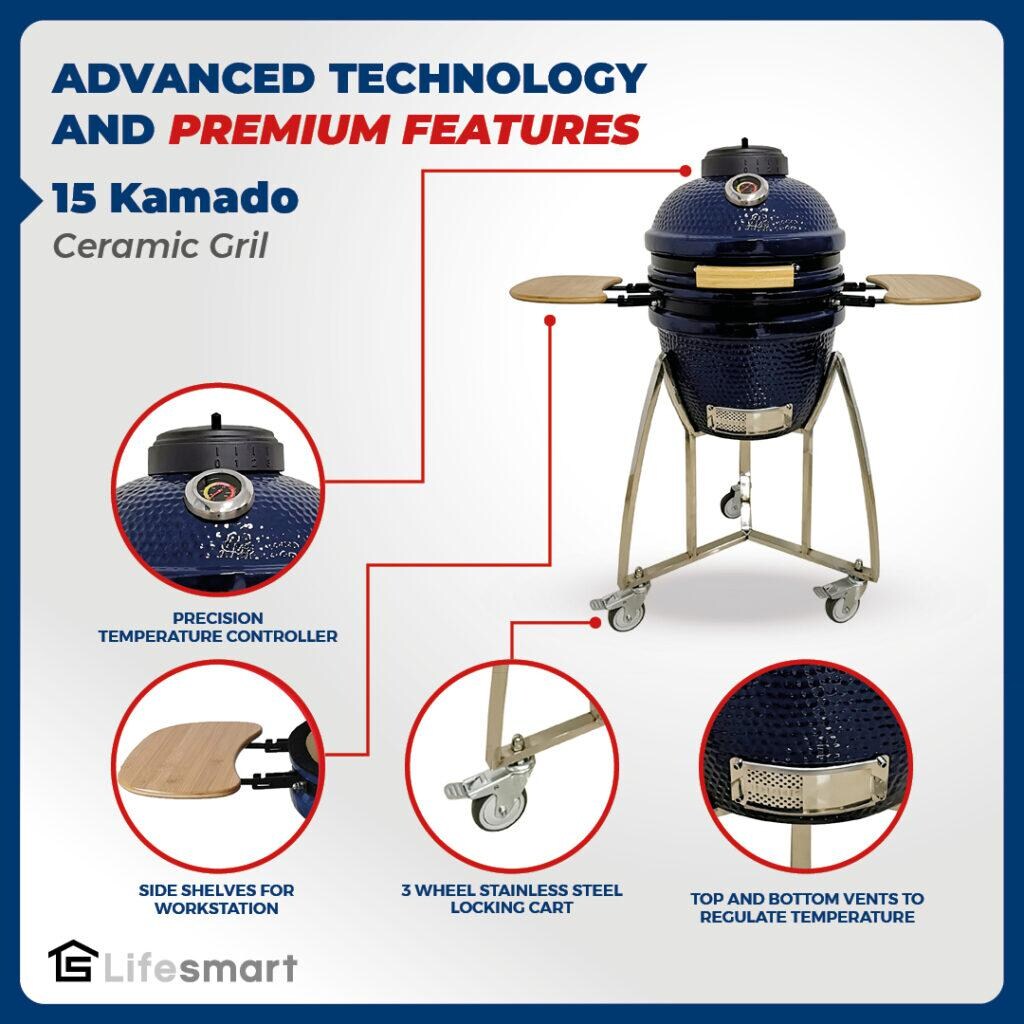 ADVANCED TECHNOLOGY AND PREMIUM FEATURES

15 Kamado
Ceramic Gril

PRECISION TEMPERATURE CONTROLLER

SIDE SHELVES FOR WORKSTATION

3 WHEEL STAINLESS STEEL LOCKING CART

TOP AND BOTTOM VENTS TO REGULATE TEMPERATURE

Lifesmart