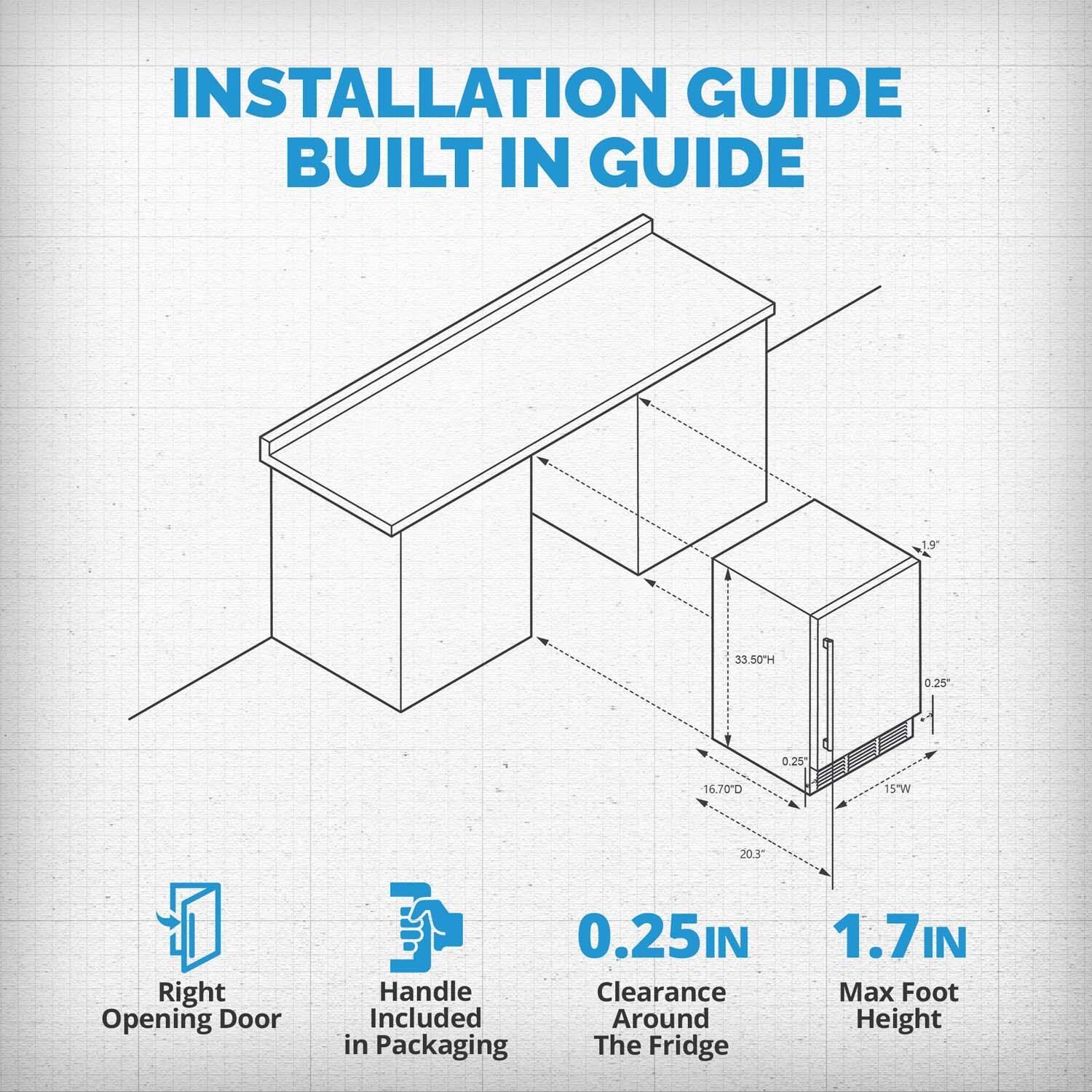 INSTALLATION GUIDE
BUILT IN GUIDE

1.9"

33.50"H

0.25"

0.25"

16.70"D

15"W

20.3"

Right Opening Door

Handle Included in Packaging

0.25IN
Clearance Around The Fridge

1.7IN
Max Foot Height