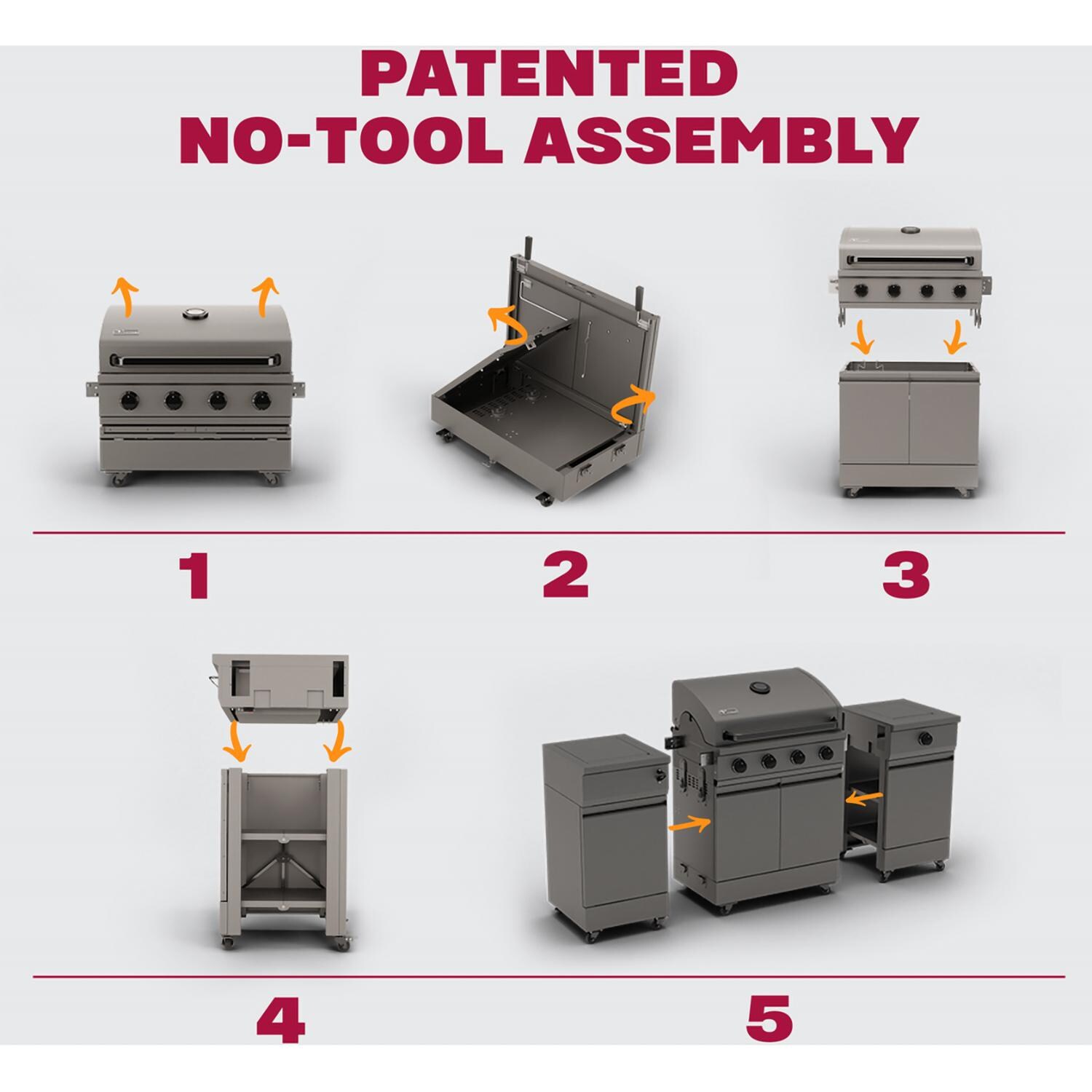 PATENTED
NO-TOOL ASSEMBLY

1

2

3

4

5