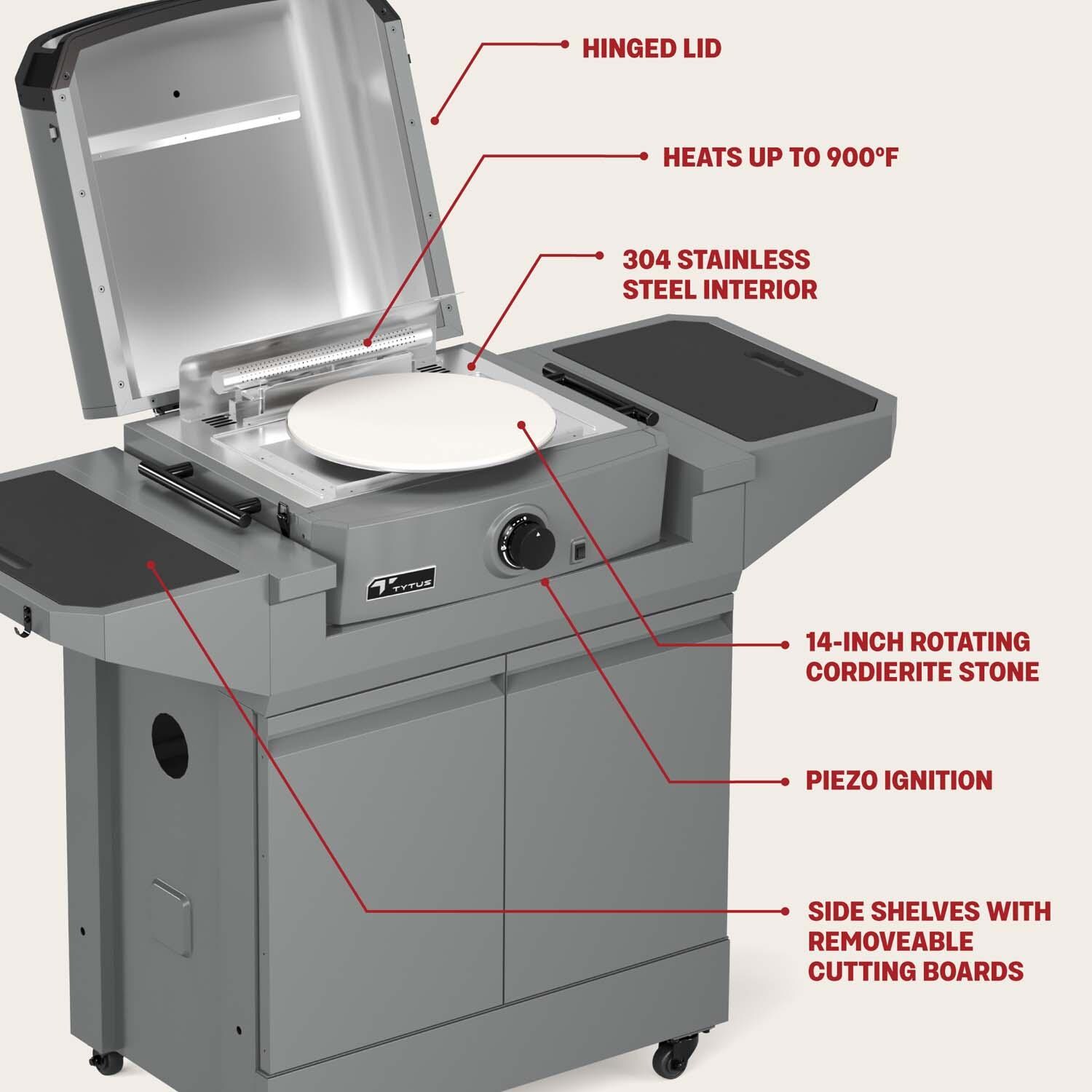 HINGED LID

HEATS UP TO 900°F

304 STAINLESS STEEL INTERIOR

TYTUS

14-INCH ROTATING CORDIERITE STONE

PIEZO IGNITION

SIDE SHELVES WITH REMOVEABLE CUTTING BOARDS