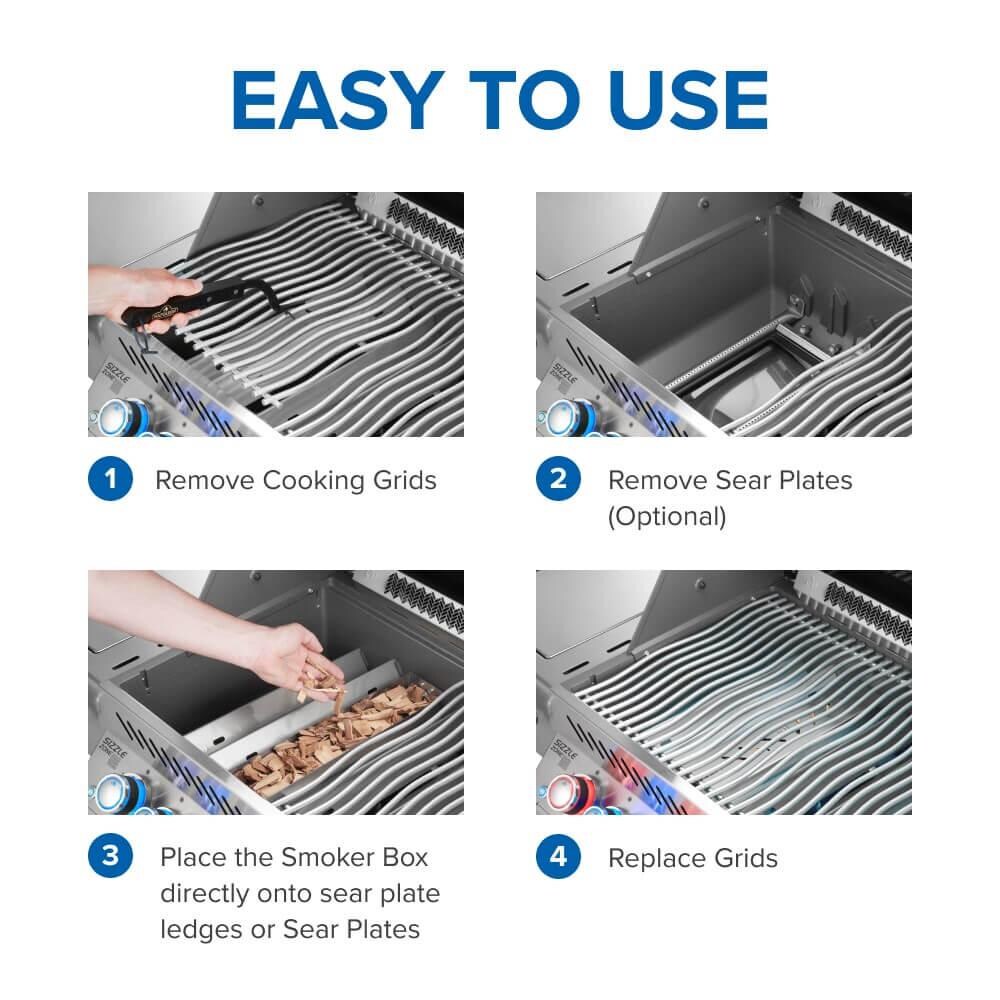 EASY TO USE

SIZZLE ZONE

1 Remove Cooking Grids

SIZZLE ZONE

2 Remove Sear Plates (Optional)

SIZZLE ZONE

3 Place the Smoker Box directly onto sear plate ledges or Sear Plates

SIZZLE ZONE

4 Replace Grids