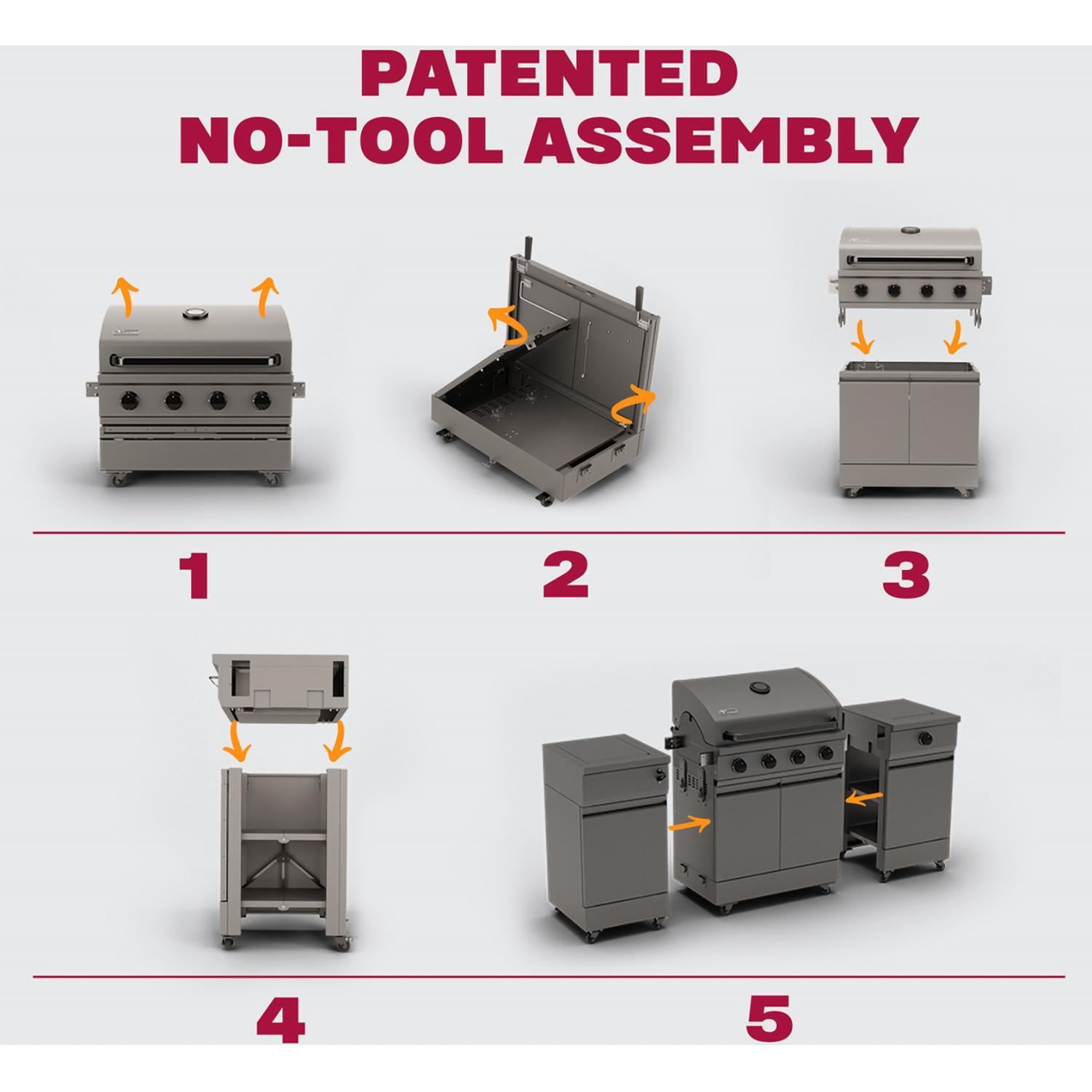 PATENTED
NO-TOOL ASSEMBLY

1

2

3

4

5