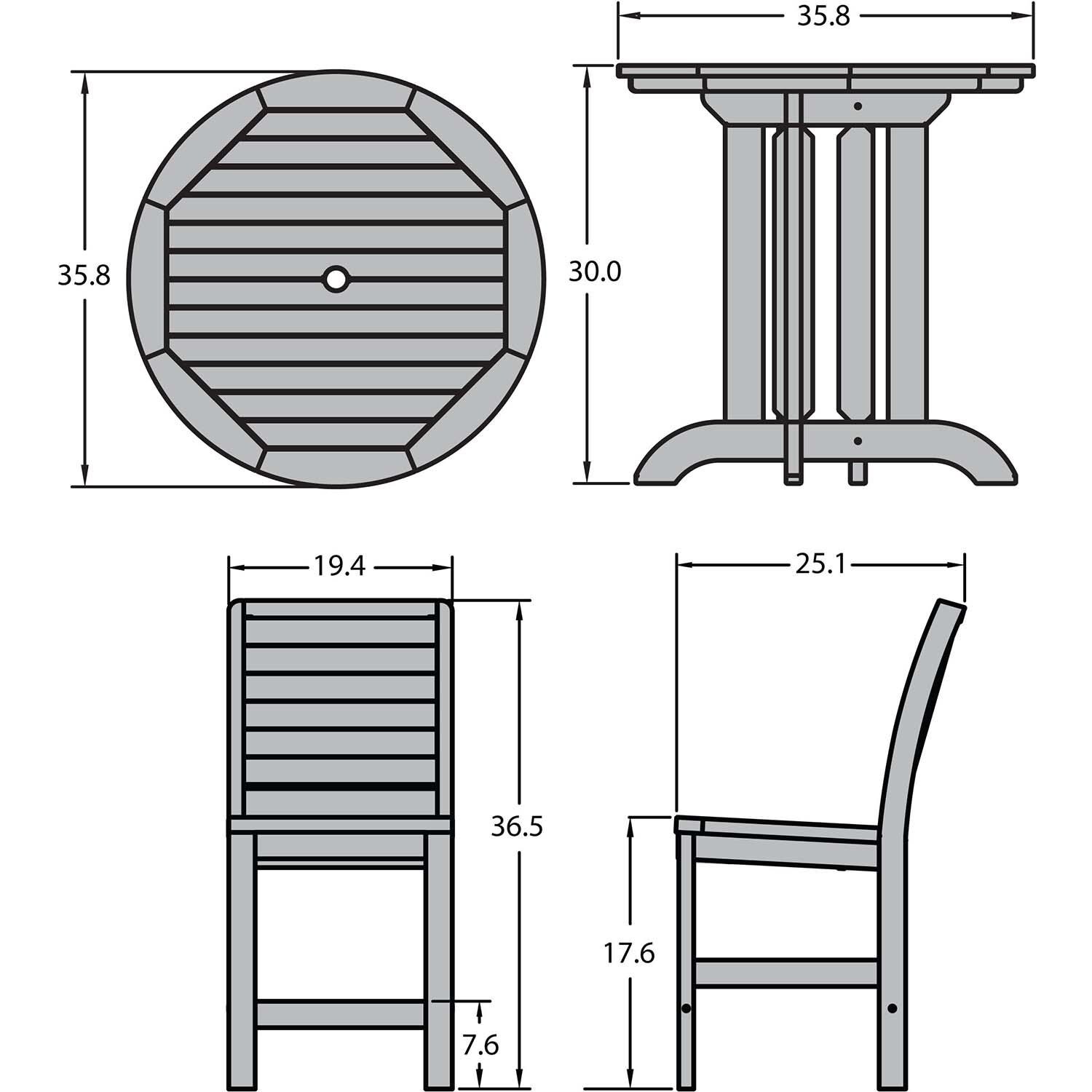 35.8

35.8

30.0

19.4

25.1

36.5

17.6

7.6