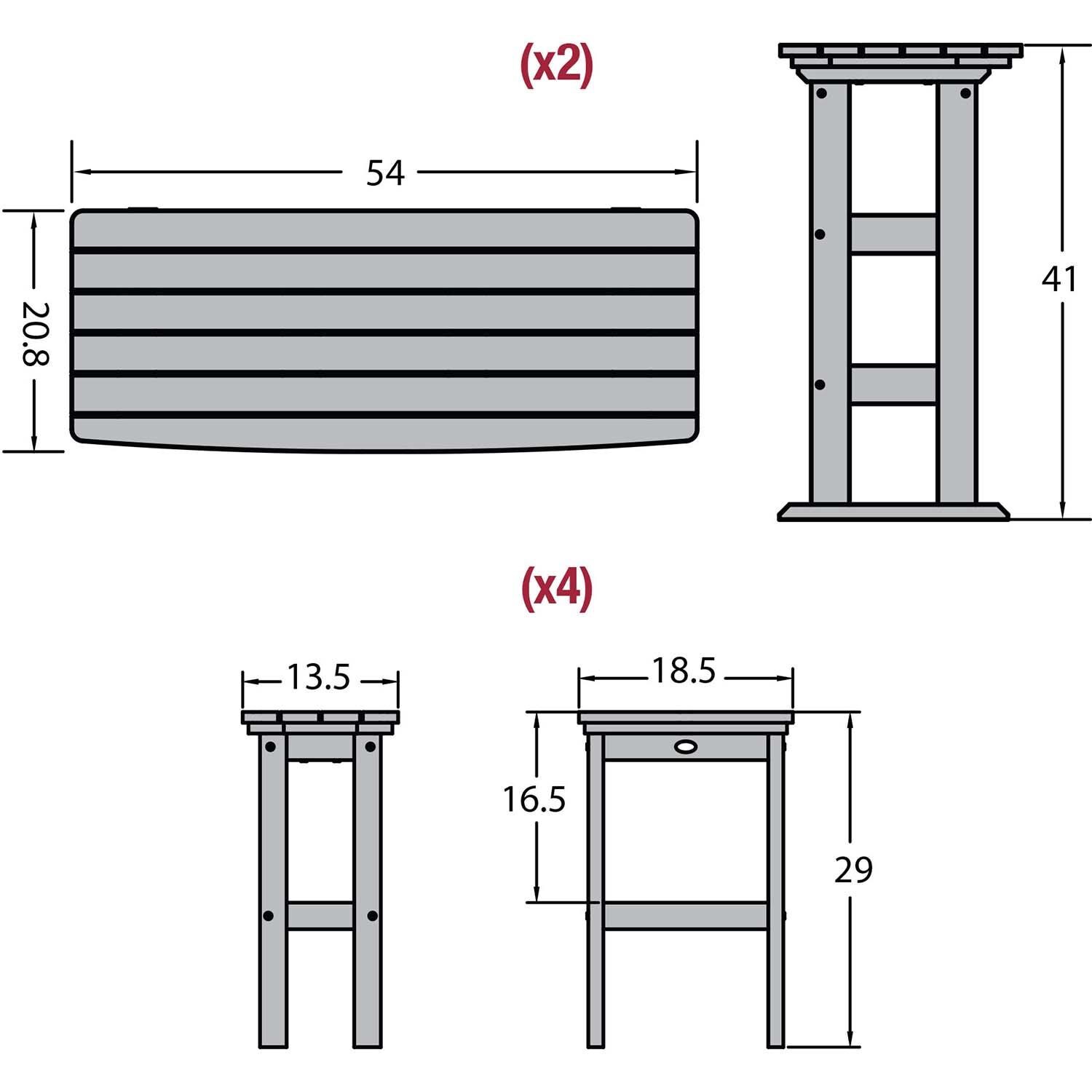 (x2)

54

20.8

41

(x4)

13.5

18.5

16.5

29