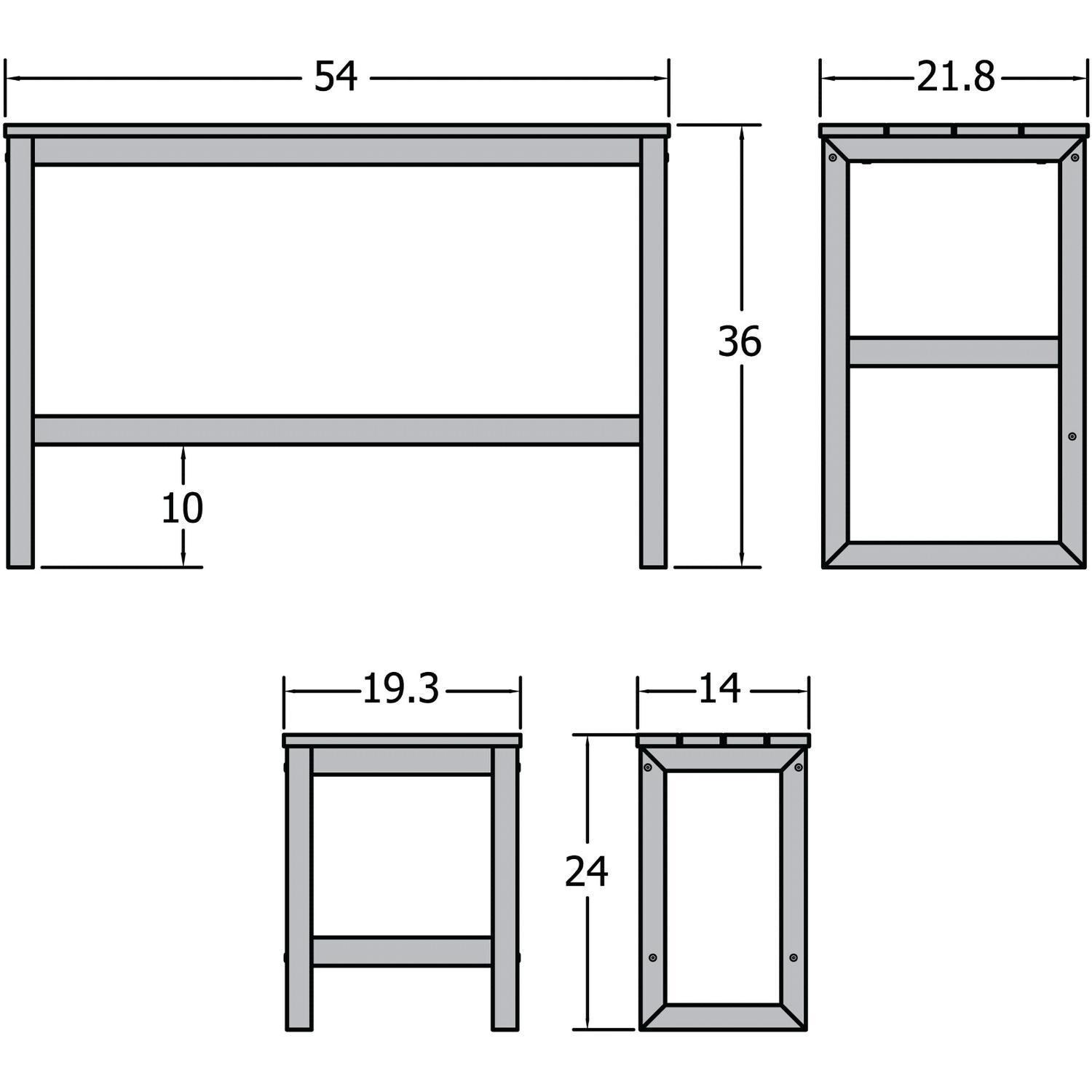 54

21.8

36

10

19.3

14

24