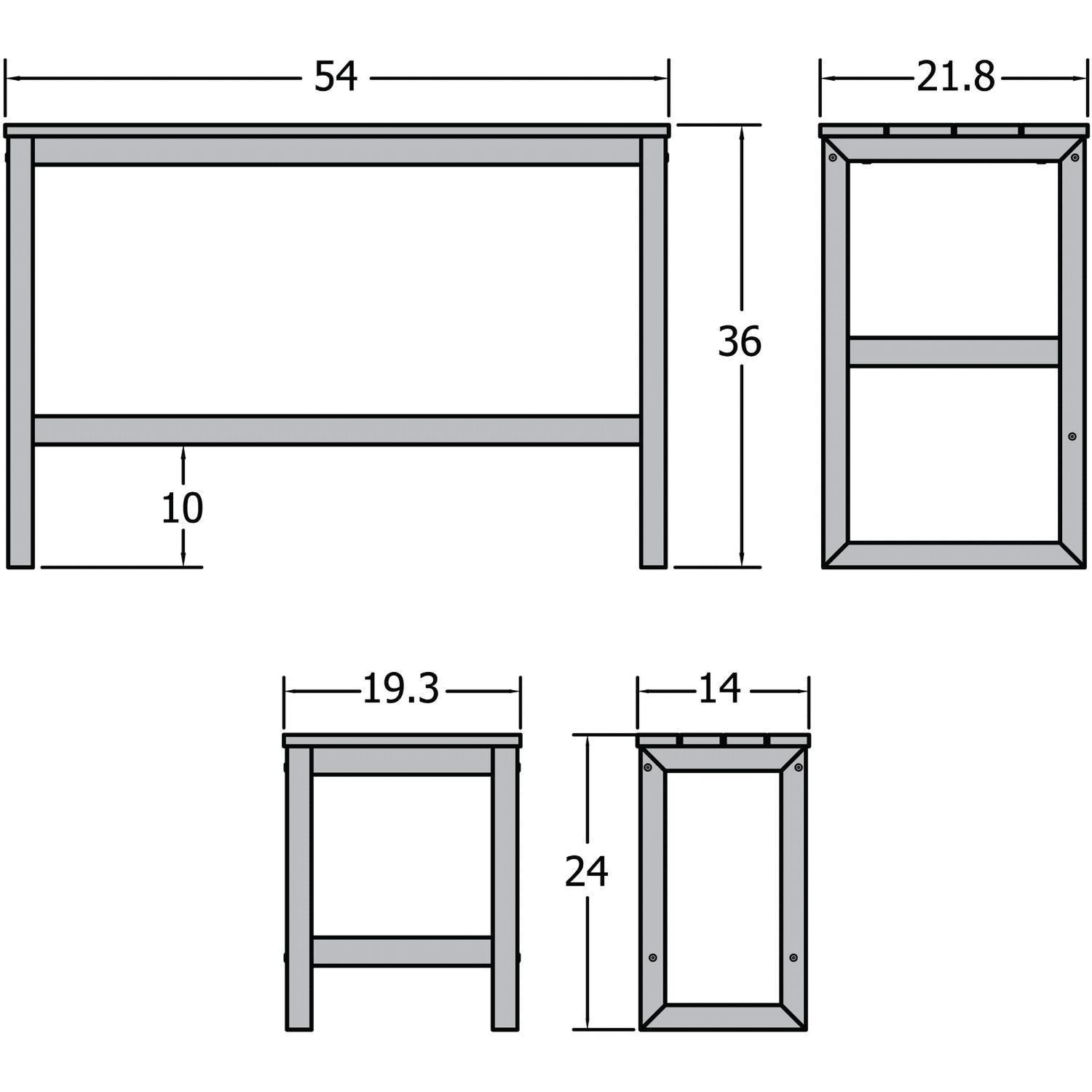 54

21.8

36

10

19.3

14

24